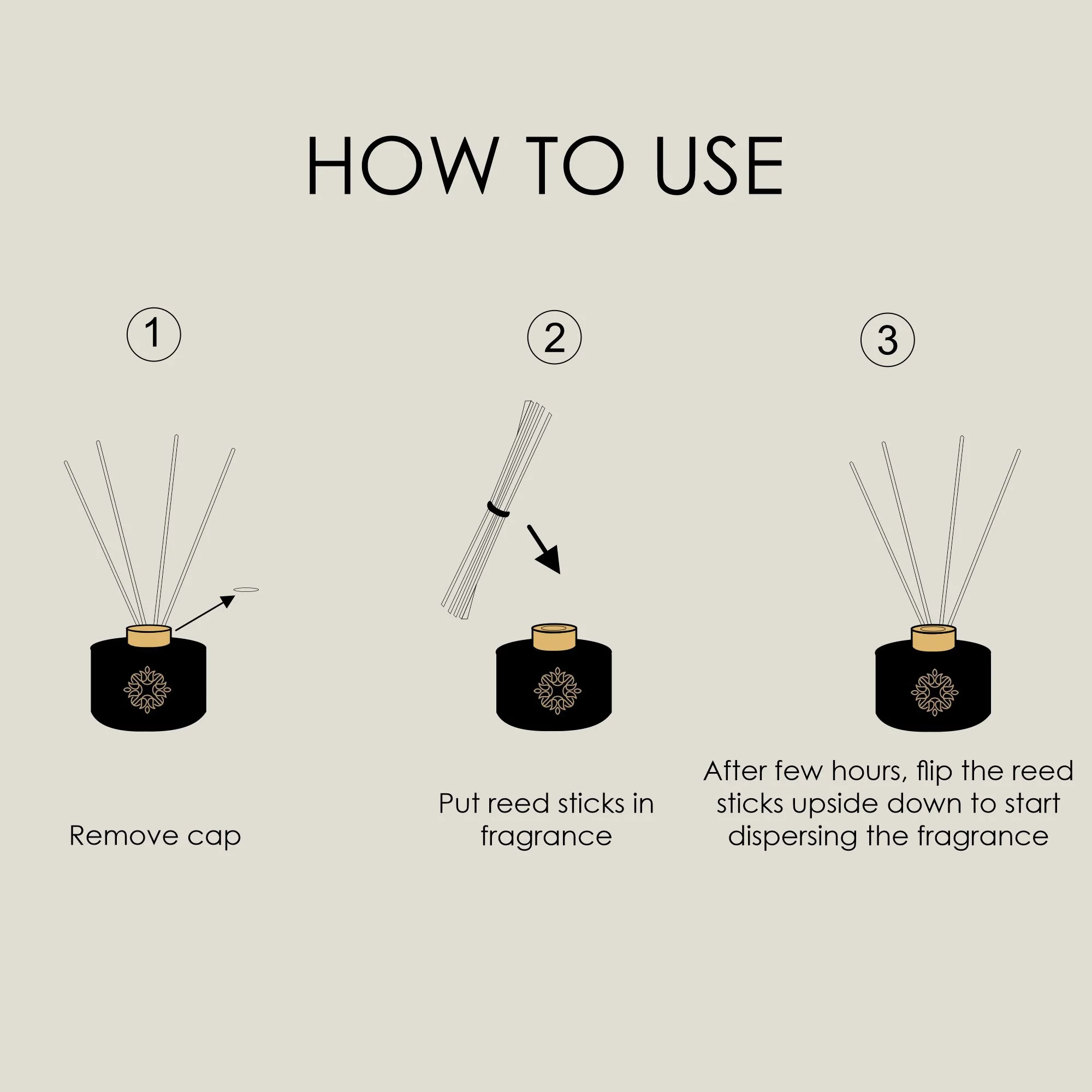 HOW TO USE

1

Remove cap

2

Put reed sticks in fragrance

3

After few hours, flip the reed sticks upside down to start dispersing the fragrance