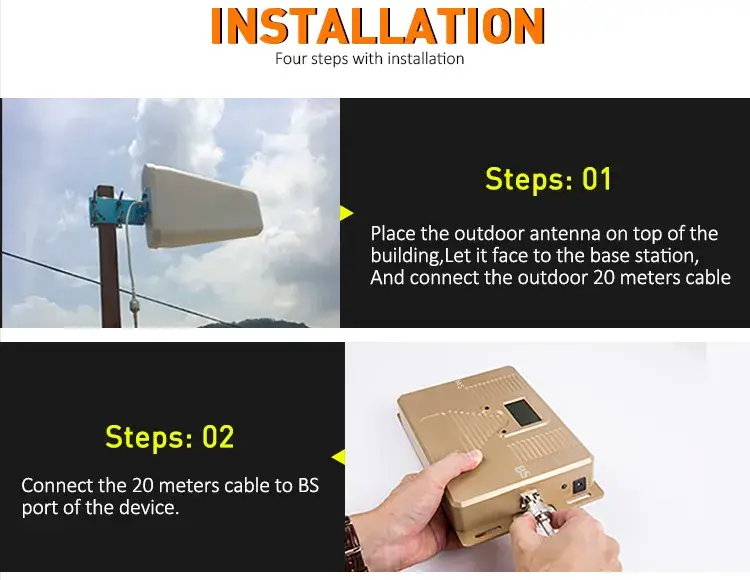 INSTALLATION
Four steps with installation

Steps: 01

Place the outdoor antenna on top of the building,Let it face to the base station, And connect the outdoor 20 meters cable

Steps: 02

Connect the 20 meters cable to BS port of the device.

BS