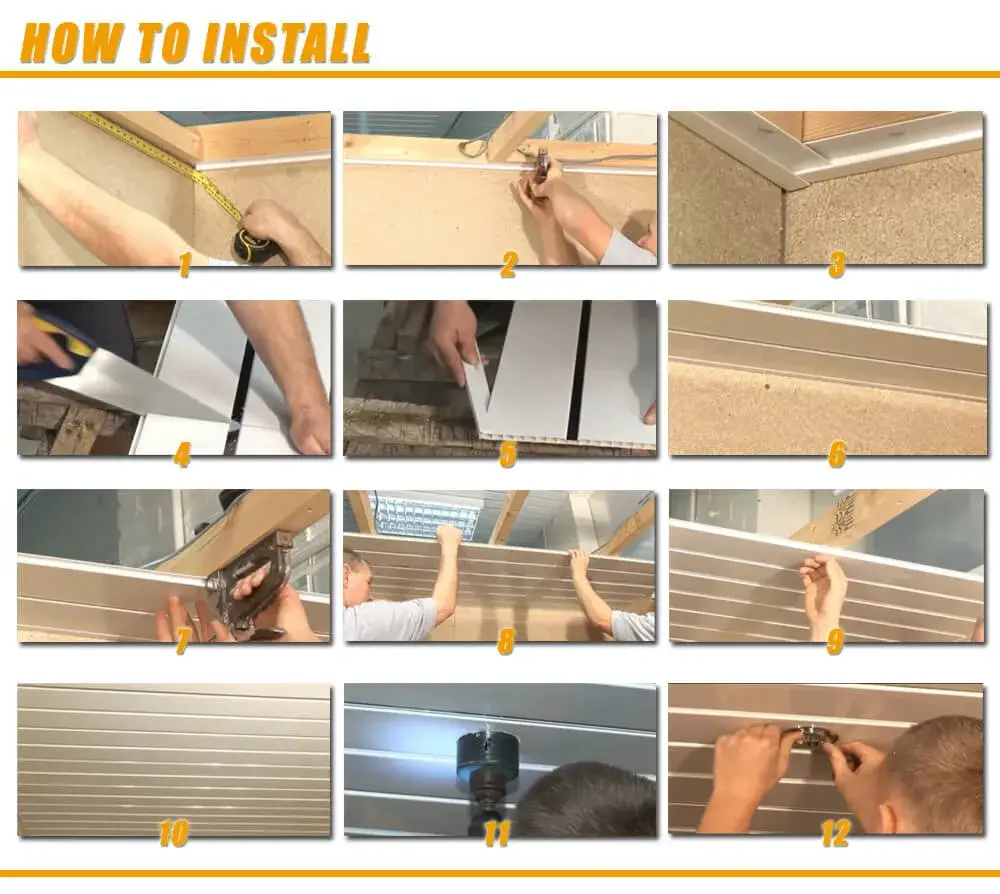 HOW TO INSTALL

1

2

3

4

5

6

7

8

9

10

11

12