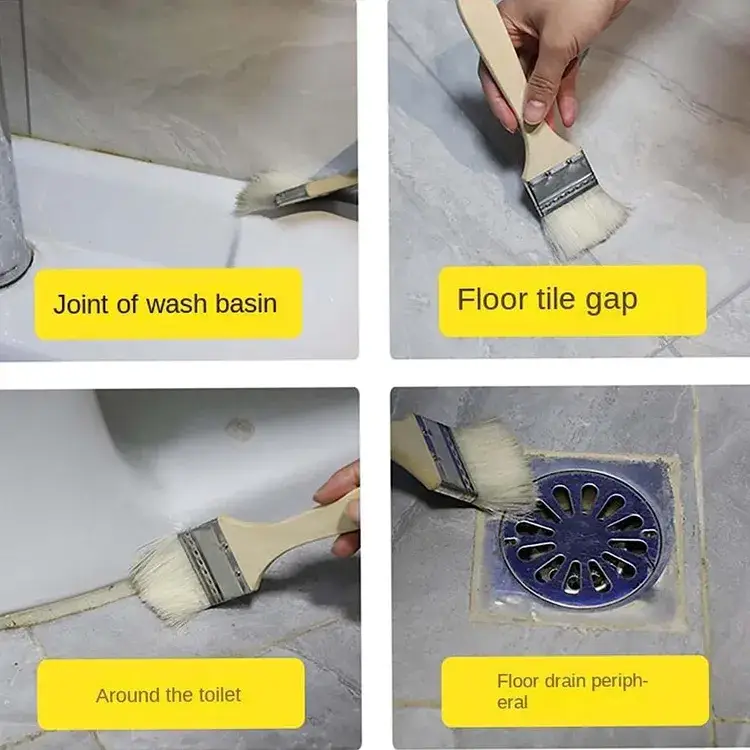 Joint of wash basin

Floor tile gap

Around the toilet

Floor drain peripheral