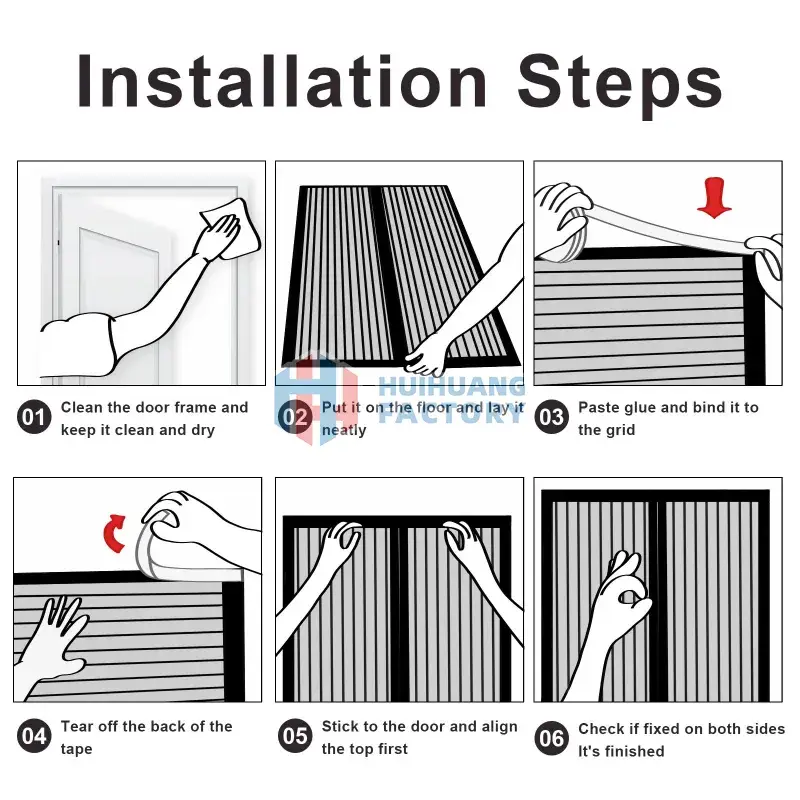 Installation Steps

01 Clean the door frame and keep it clean and dry

02 Put it on the floor and lay it neatly

HUIHUANG FACTORY

03 Paste glue and bind it to the grid

04 Tear off the back of the tape

05 Stick to the door and align the top first

06 Check if fixed on both sides It's finished