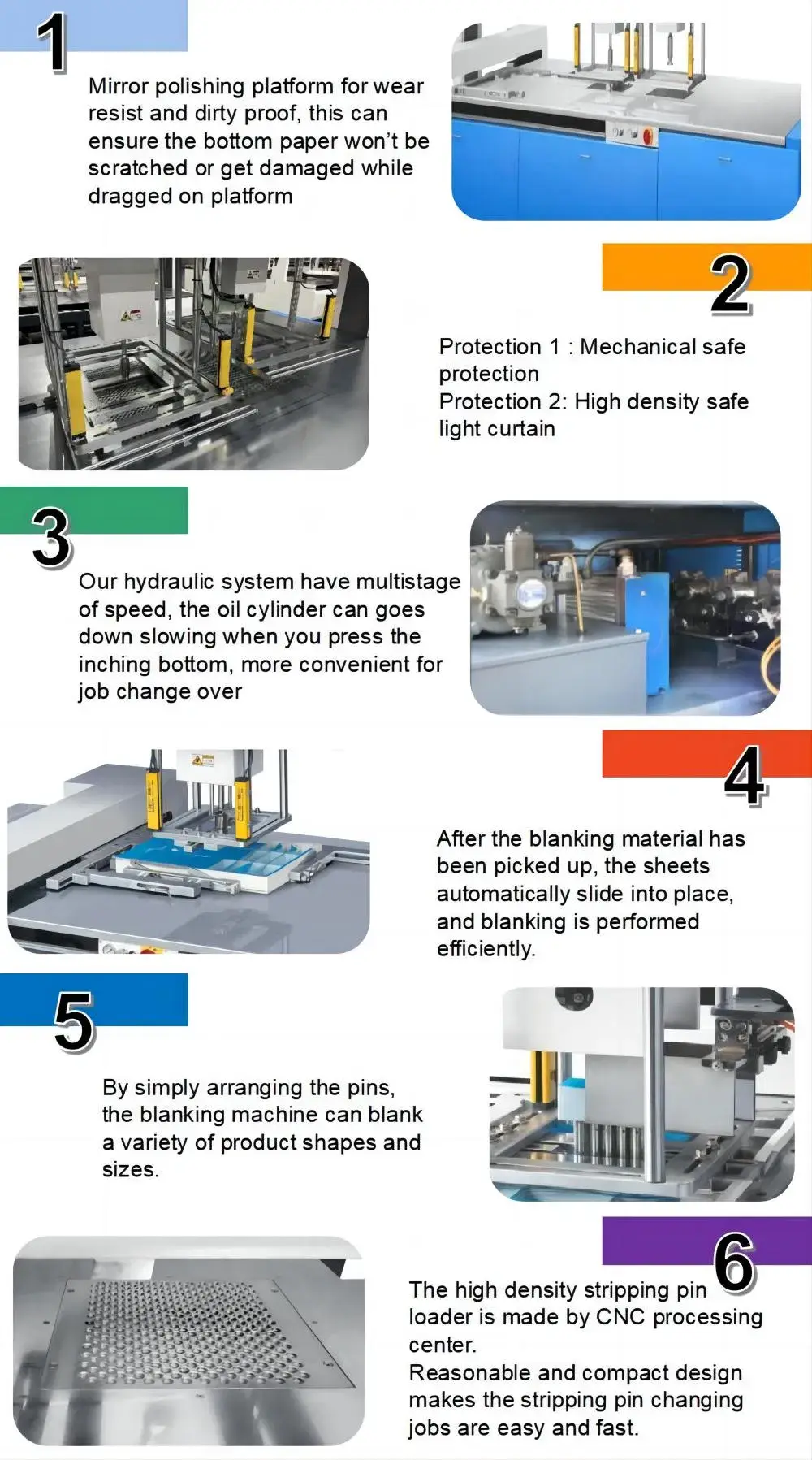 1

Mirror polishing platform for wear resist and dirty proof, this can ensure the bottom paper won't be scratched or get damaged while dragged on platform

2

Protection 1 : Mechanical safe protection
Protection 2: High density safe light curtain

3

Our hydraulic system have multistage of speed, the oil cylinder can goes down slowing when you press the inching bottom, more convenient for job change over

4

After the blanking material has been picked up, the sheets automatically slide into place, and blanking is performed efficiently.

5

By simply arranging the pins, the blanking machine can blank a variety of product shapes and sizes.

6

The high density stripping pin loader is made by CNC processing center.
Reasonable and compact design makes the stripping pin changing jobs are easy and fast.