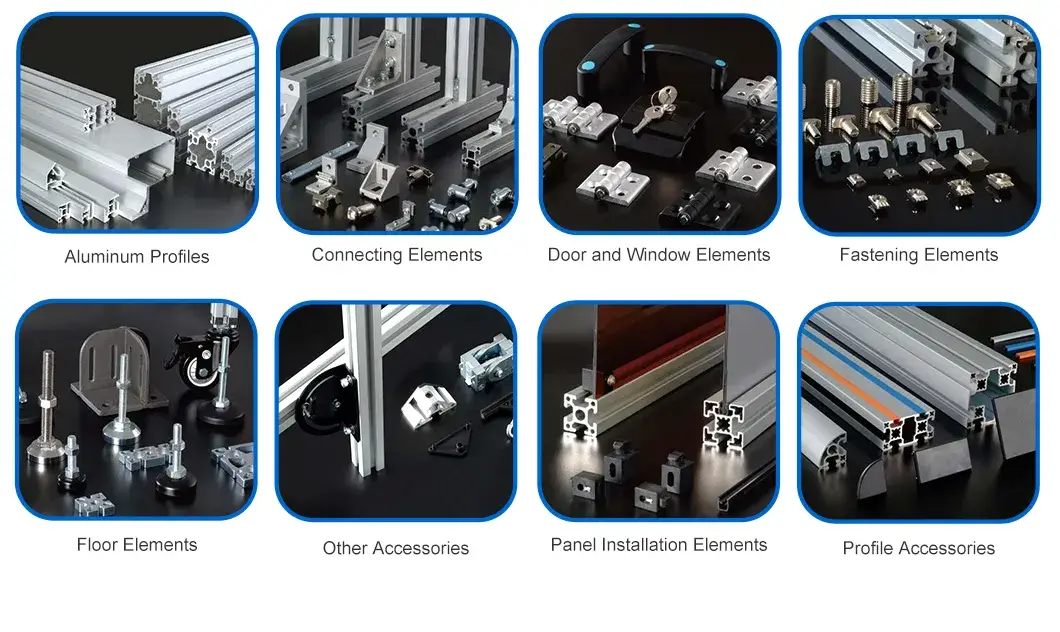 Aluminum Profiles

Connecting Elements

Door and Window Elements

Fastening Elements

Floor Elements

Other Accessories

Panel Installation Elements

Profile Accessories