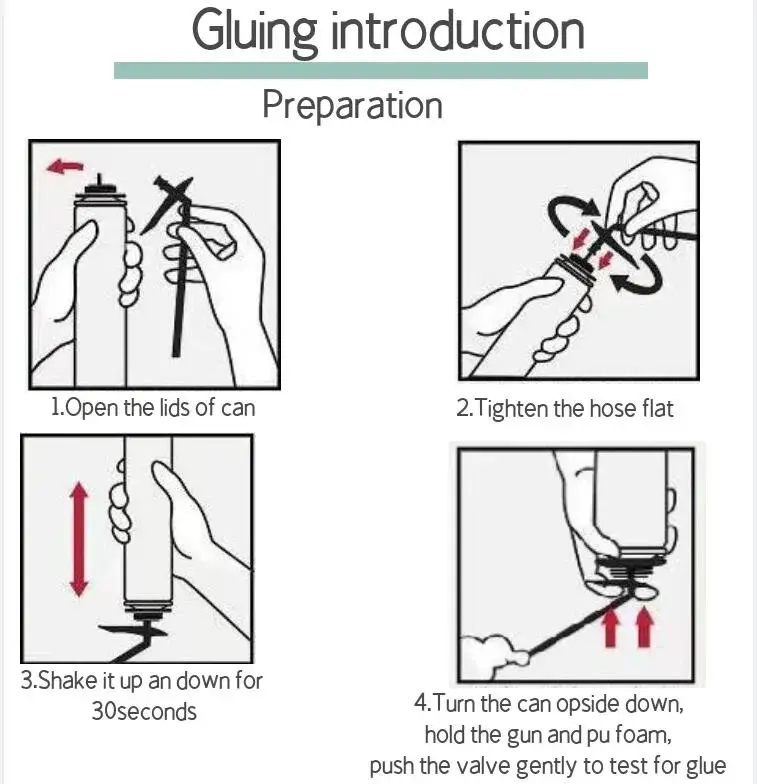 Gluing introduction

Preparation

1.Open the lids of can

2.Tighten the hose flat

3.Shake it up an down for 30seconds

4.Turn the can opside down, hold the gun and pu foam, push the valve gently to test for glue