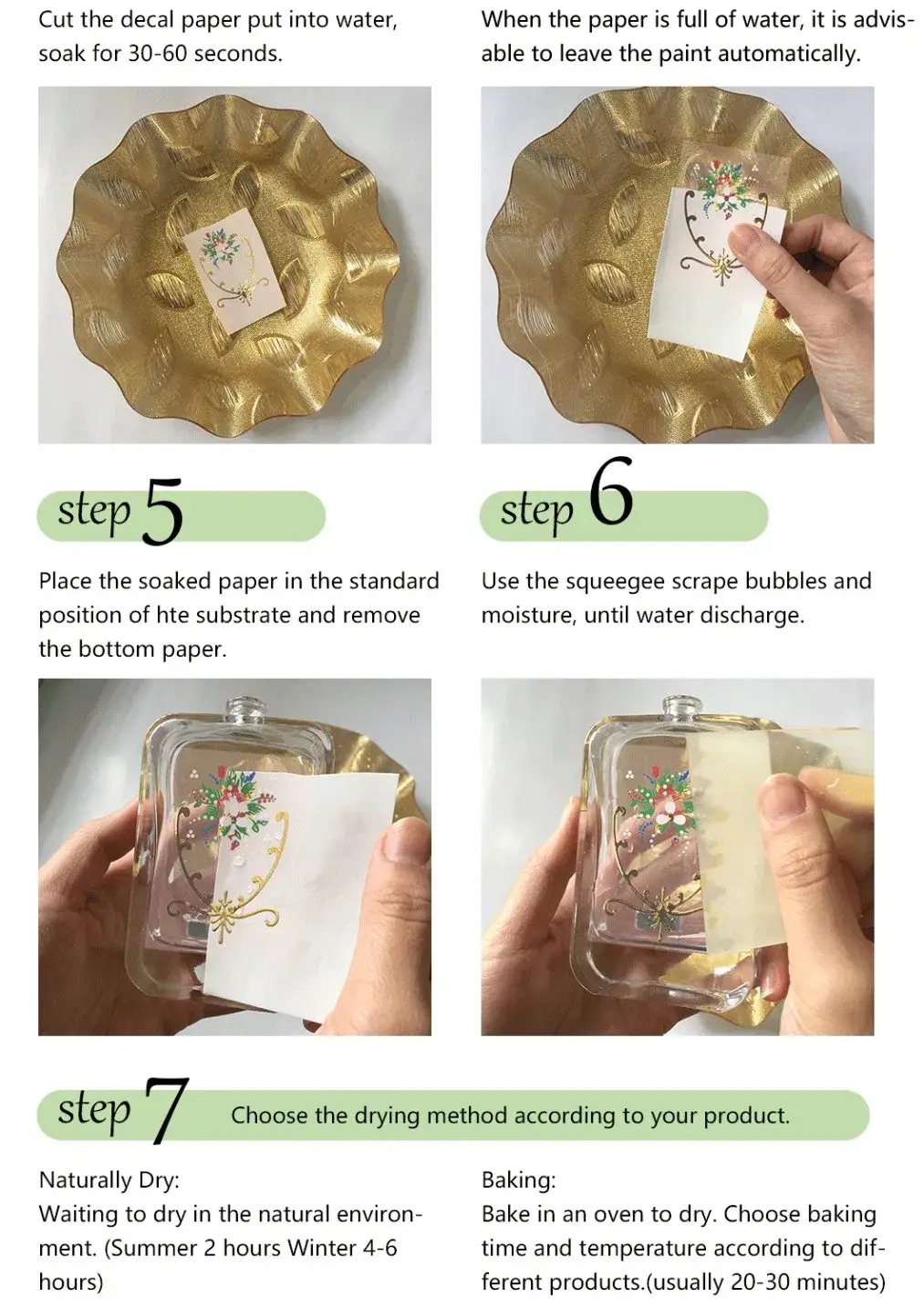 Cut the decal paper put into water, soak for 30-60 seconds.

When the paper is full of water, it is advisable to leave the paint automatically.

step 5

Place the soaked paper in the standard position of hte substrate and remove the bottom paper.

step 6

Use the squeegee scrape bubbles and moisture, until water discharge.

step 7

Choose the drying method according to your product.

Naturally Dry:
Waiting to dry in the natural environment. (Summer 2 hours Winter 4-6 hours)

Baking:
Bake in an oven to dry. Choose baking time and temperature according to different products.(usually 20-30 minutes)