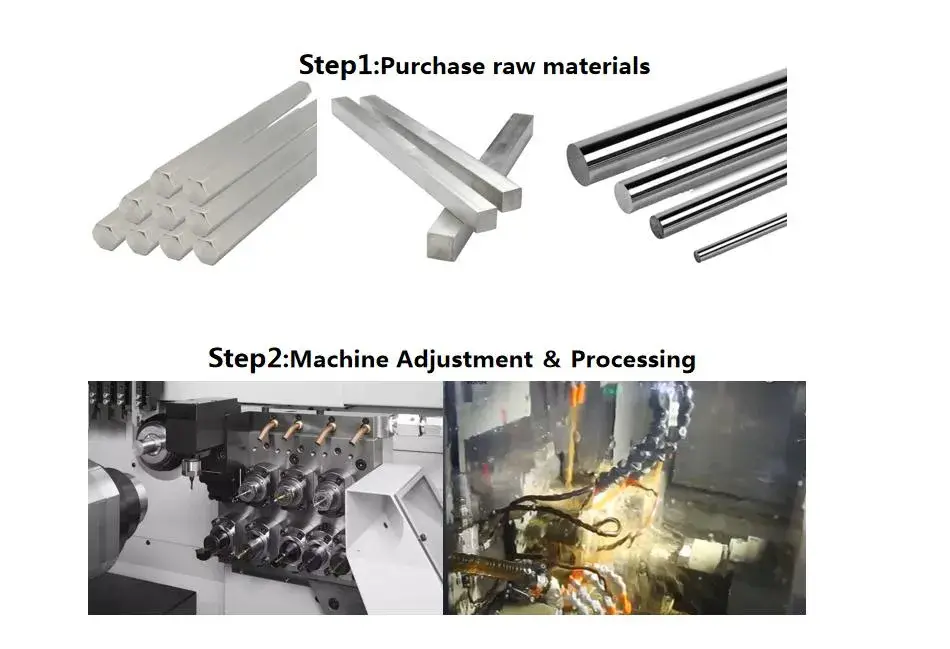 Step1:Purchase raw materials

Step2:Machine Adjustment & Processing