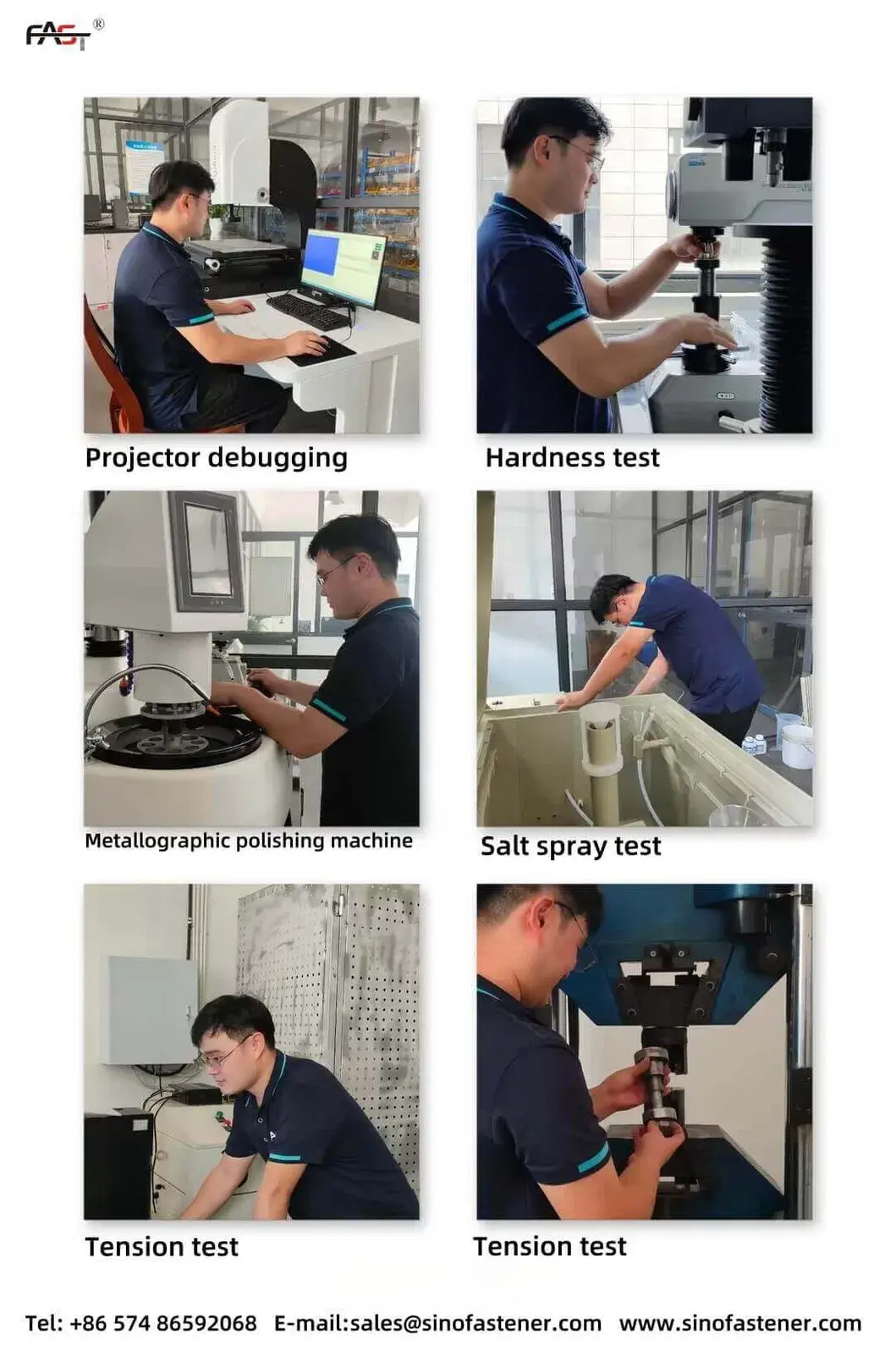 FAST®

Projector debugging

Hardness test

Metallographic polishing machine

Salt spray test

Tension test

Tension test

Tel: +86 574 86592068 E-mail:sales@sinofastener.com www.sinofastener.com