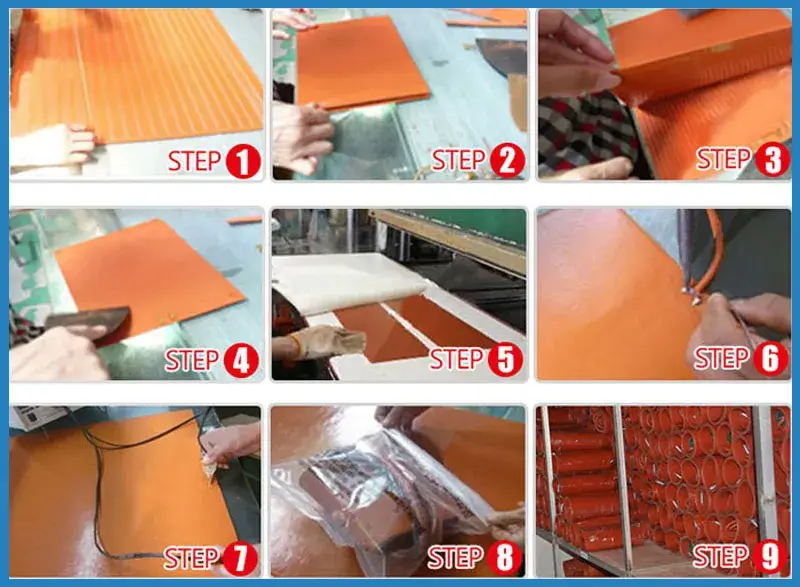 STEP 1
STEP 2
STEP 3
STEP 4
STEP 5
STEP 6
STEP 7
STEP 8
STEP 9