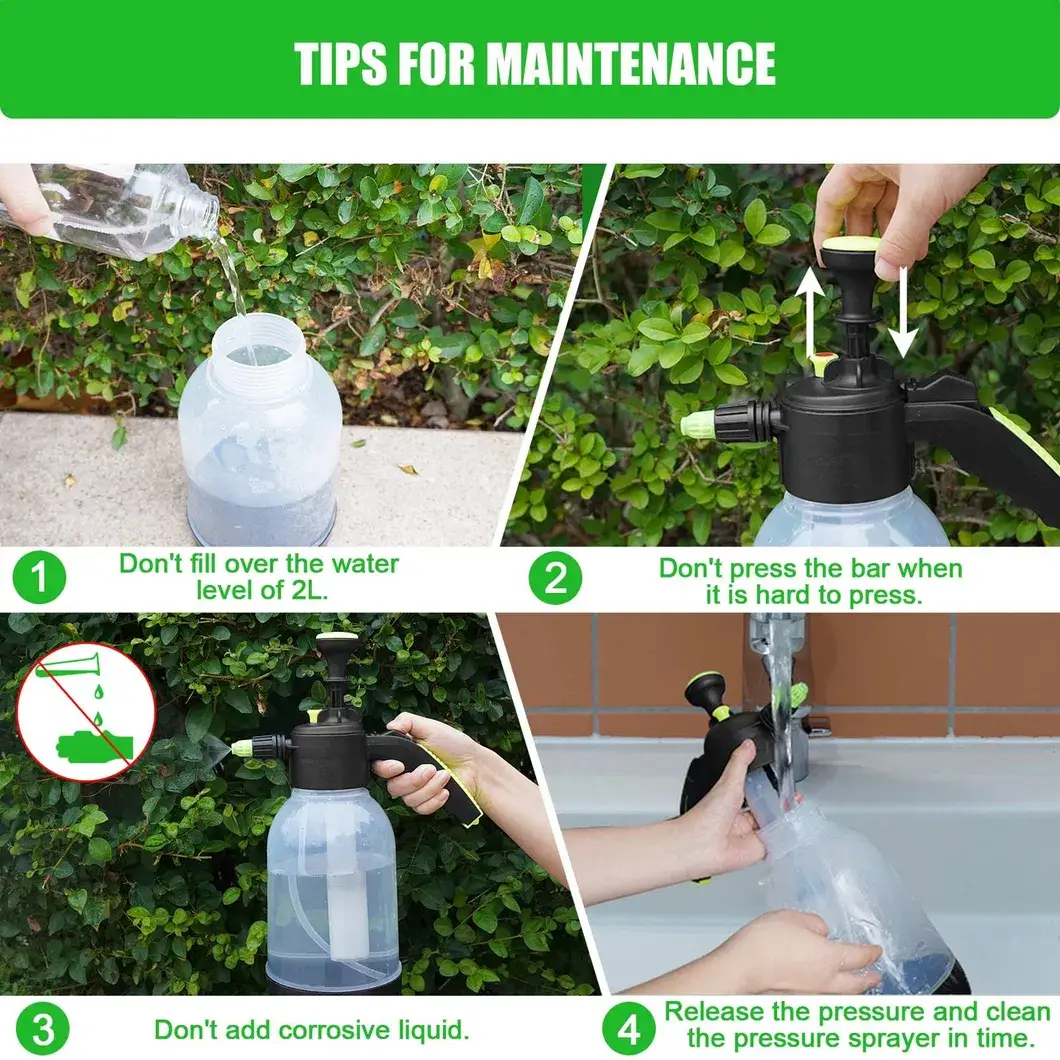 TIPS FOR MAINTENANCE

1 Don't fill over the water level of 2L.

2 Don't press the bar when it is hard to press.

3 Don't add corrosive liquid.

4 Release the pressure and clean the pressure sprayer in time.