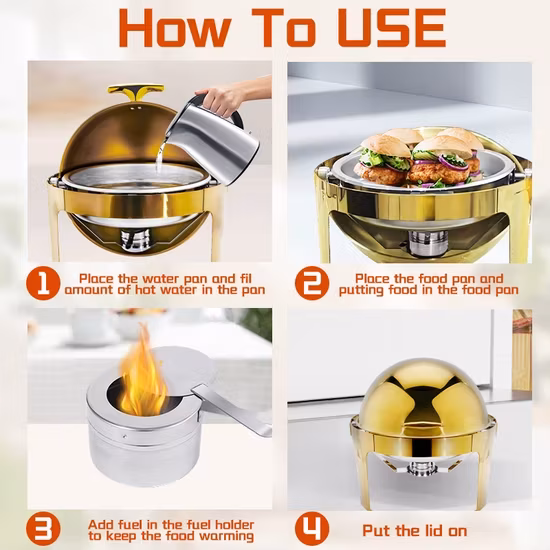 How To USE

1 Place the water pan and fil amount of hot water in the pan

2 Place the food pan and putting food in the food pan

3 Add fuel in the fuel holder to keep the food warming

4 Put the lid on