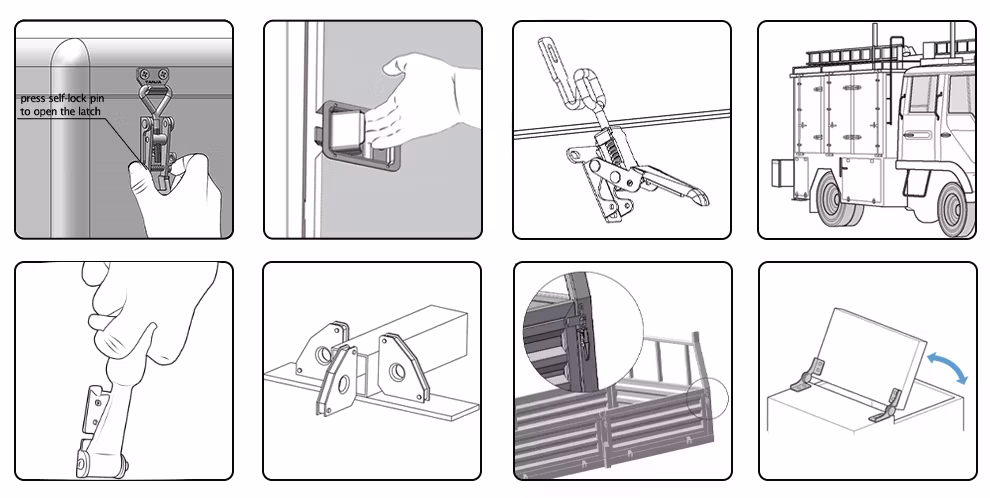 press self-lock pin to open the latch